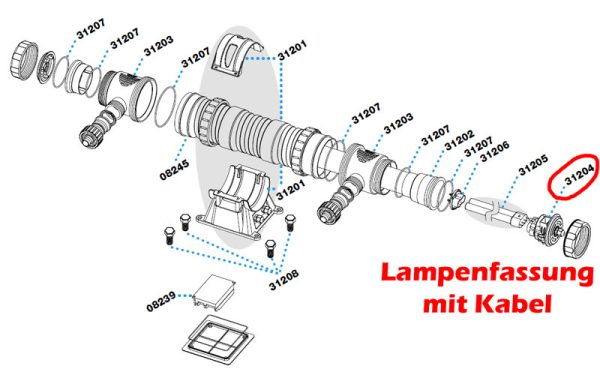 31207
31207
31203
31207
31201
08245
31201
31207
31203
31207
31202
31207
31206
31205
31204
31208
08239
Lampenfassung mit Kabel