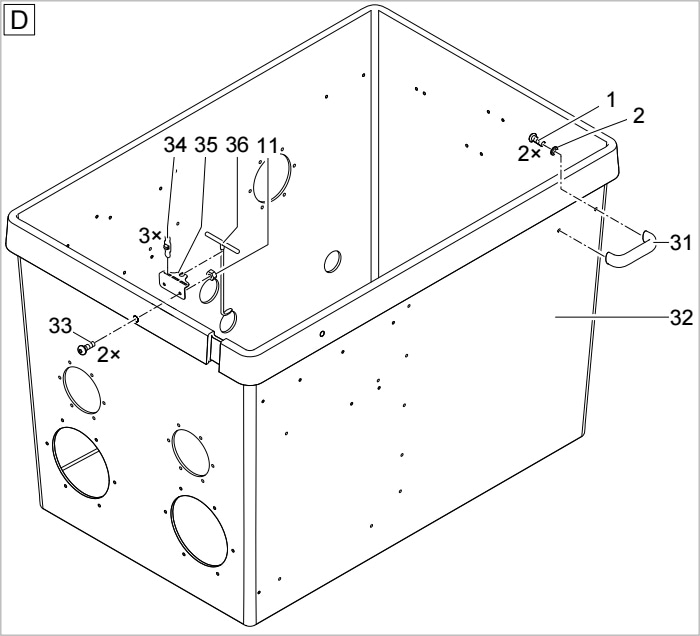 D

1
2
2×
34 35 36 11
3×
31
32
33
2×