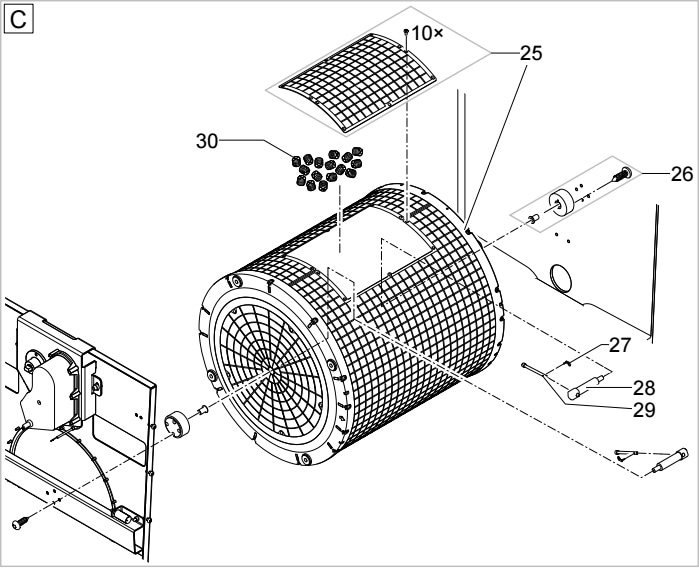 C

10×

25

30

26

27

28

29