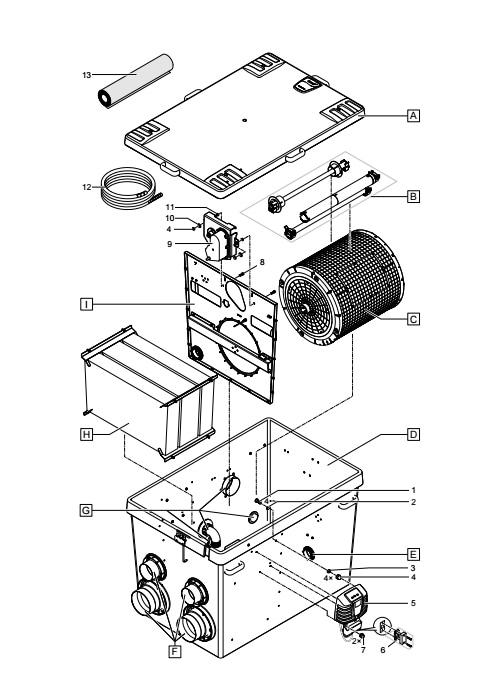 13
A
12
B
11
10
4
9
8
I
C
H
D
1
4×
2
G
E
3
4×
4
5
F
2×
7
6