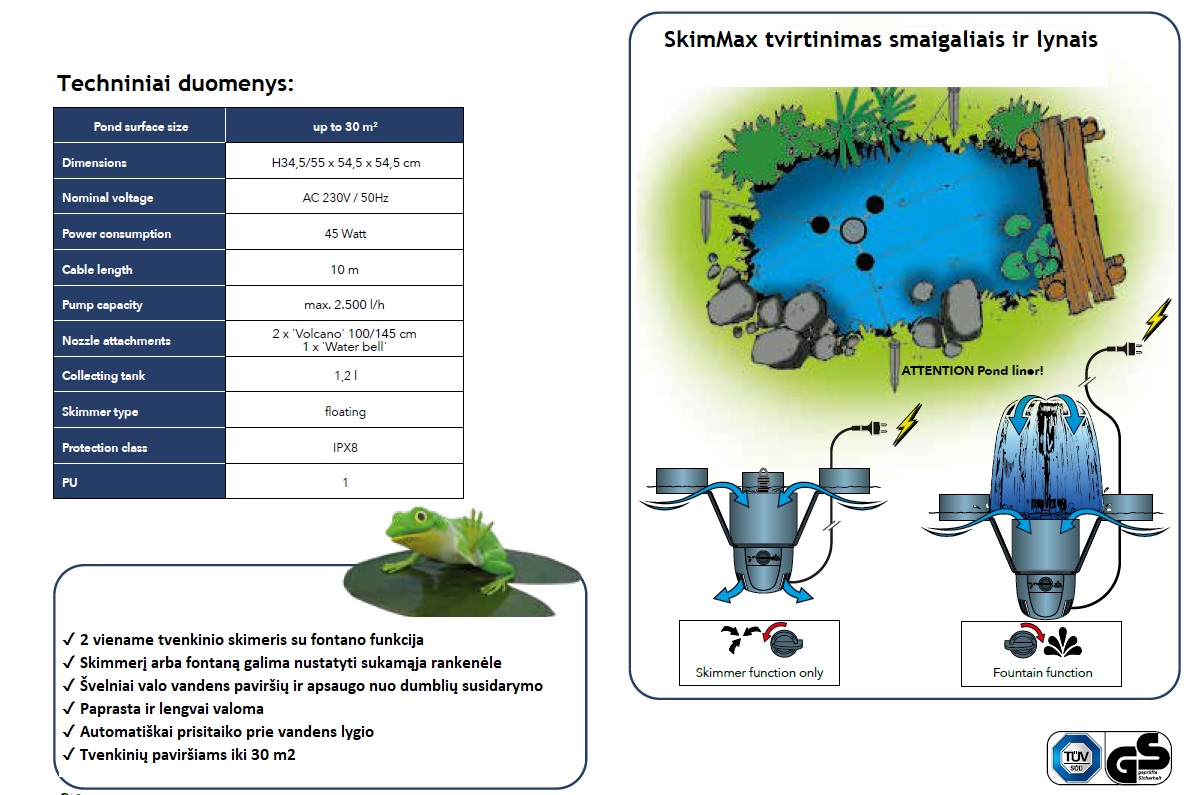 Techniniai duomenys:

| Pond surface size | up to 30 m² |
|---|---|
| Dimensions | H34,5/55 x 54,5 x 54,5 cm |
| Nominal voltage | AC 230V / 50Hz |
| Power consumption | 45 Watt |
| Cable length | 10 m |
| Pump capacity | max. 2.500 l/h |
| Nozzle attachments | 2 x 'Volcano' 100/145 cm 1 x 'Water bell' |
| Collecting tank | 1,2 l |
| Skimmer type | floating |
| Protection class | IPX8 |
| PU | 1 |

✓ 2 viename tvenkinio skimeris su fontano funkcija
✓ Skimmerį arba fontaną galima nustatyti sukamąja rankenėle
✓ Švelniai valo vandens paviršių ir apsaugo nuo dumblių susidarymo
✓ Paprasta ir lengvai valoma
✓ Automatiškai prisitaiko prie vandens lygio
✓ Tvenkinių paviršiams iki 30 m2

SkimMax tvirtinimas smaigaliais ir lynais

ATTENTION Pond liner!

Skimmer function only

Fountain function

TÜV SÜD

GS geprüfte Sicherheit